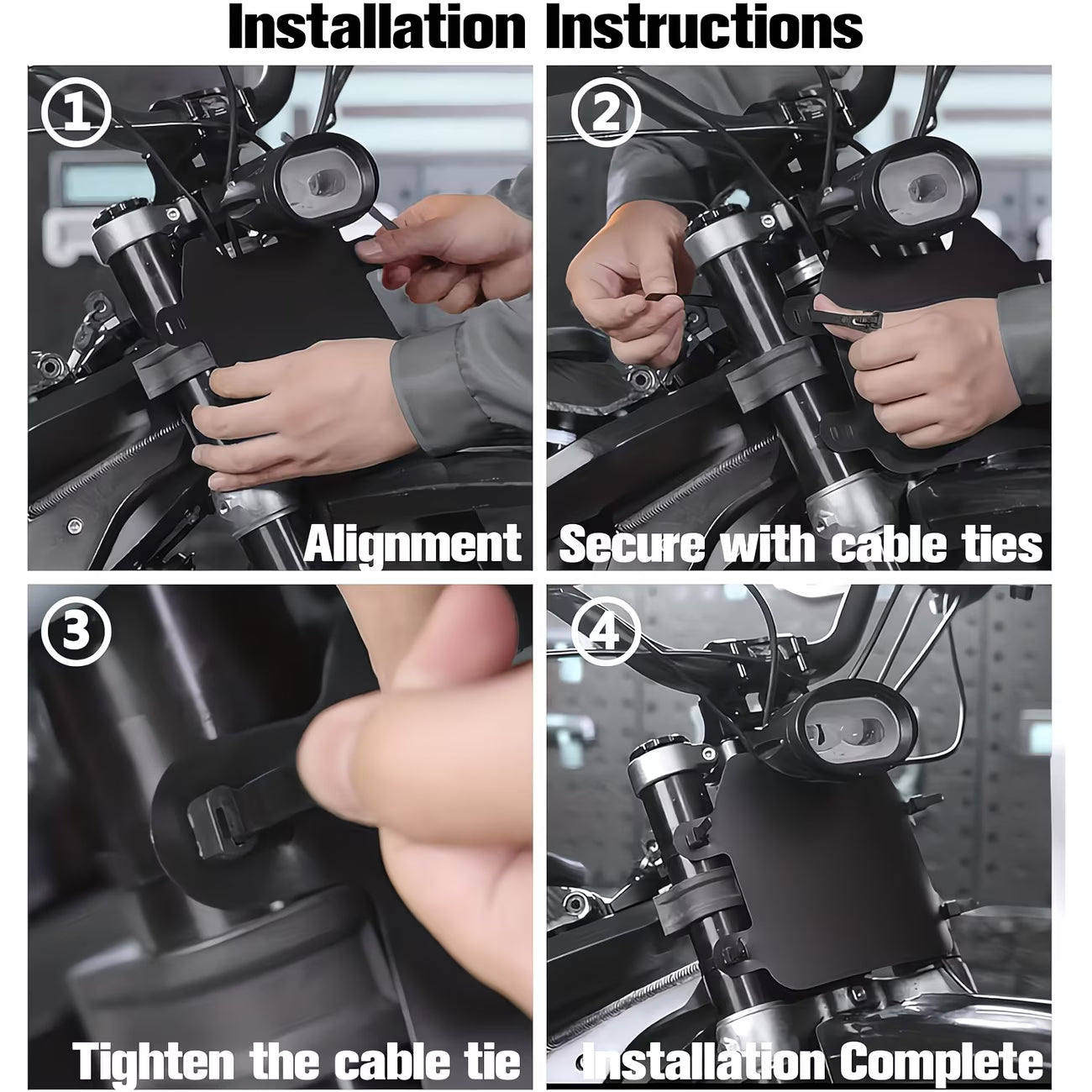 Installation Instructions

①

Alignment

②

Secure with cable ties

③

Tighten the cable tie

④

Installation Complete